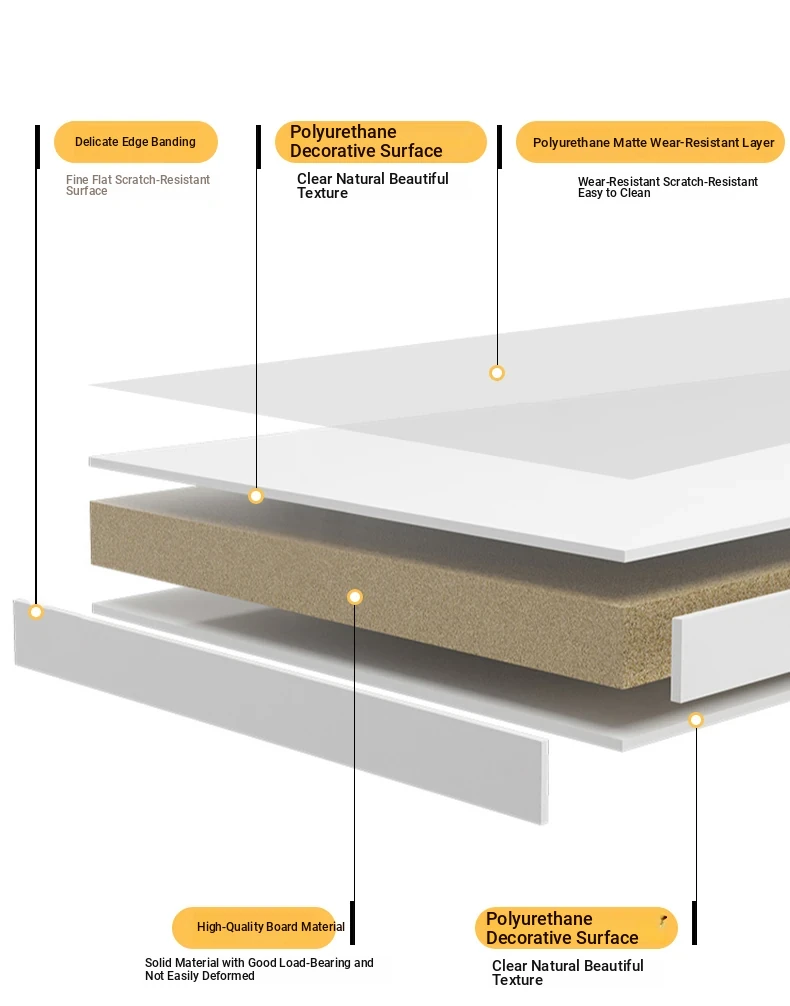 Delicate Edge Banding

Fine Flat Scratch-Resistant Surface

Polyurethane Decorative Surface

Clear Natural Beautiful Texture

Polyurethane Matte Wear-Resistant Layer

Wear-Resistant Scratch-Resistant Easy to Clean

High-Quality Board Material

Solid Material with Good Load-Bearing and Not Easily Deformed

Polyurethane Decorative Surface

Clear Natural Beautiful Texture